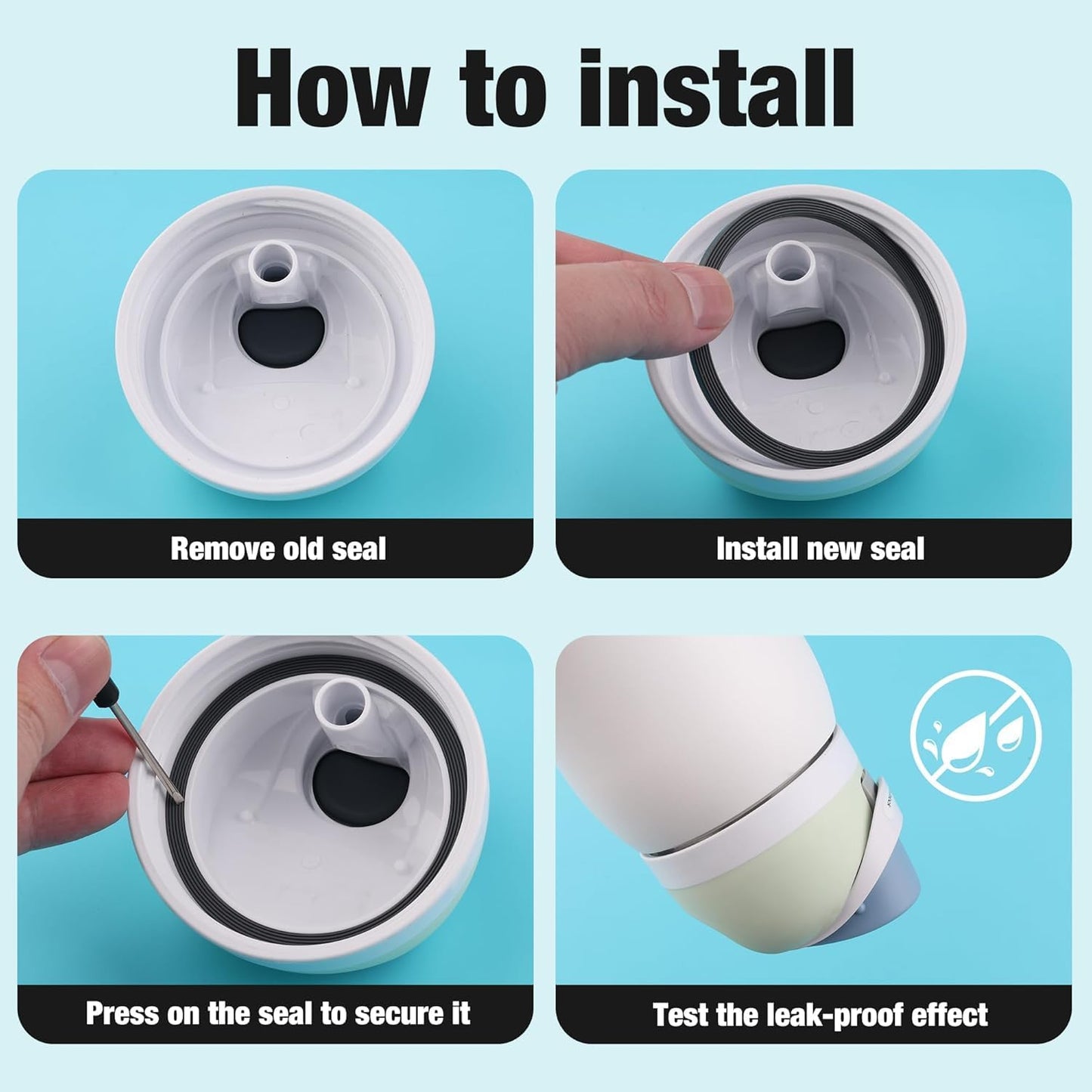 How to install

Remove old seal

Install new seal

Press on the seal to secure it

Test the leak-proof effect